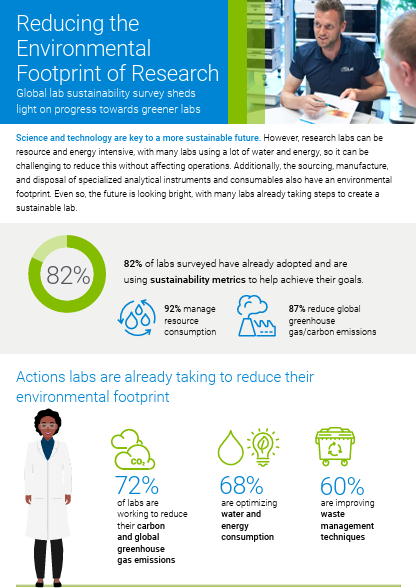 Reducing the Environmental Footprint of Research

Global lab sustainability survey sheds light on progress towards greener labs

Science and technology are key to a more sustainable future. However, research labs can be resource and energy intensive, with many labs using a lot of water and energy, so it can be challenging to reduce this without affecting operations. Additionally, the sourcing, manufacture, and disposal of specialized analytical instruments and consumables also have an environmental footprint. Even so, the future is looking bright, with many labs already taking steps to create a sustainable lab.

82%

82% of labs surveyed have already adopted and are using sustainability metrics to help achieve their goals.

92% manage resource consumption

87% reduce global greenhouse gas/carbon emissions

Actions labs are already taking to reduce their environmental footprint

$CO_2$

72%
of labs are working to reduce their carbon and global greenhouse gas emissions

68%
are optimizing water and energy consumption

60%
are improving waste management techniques