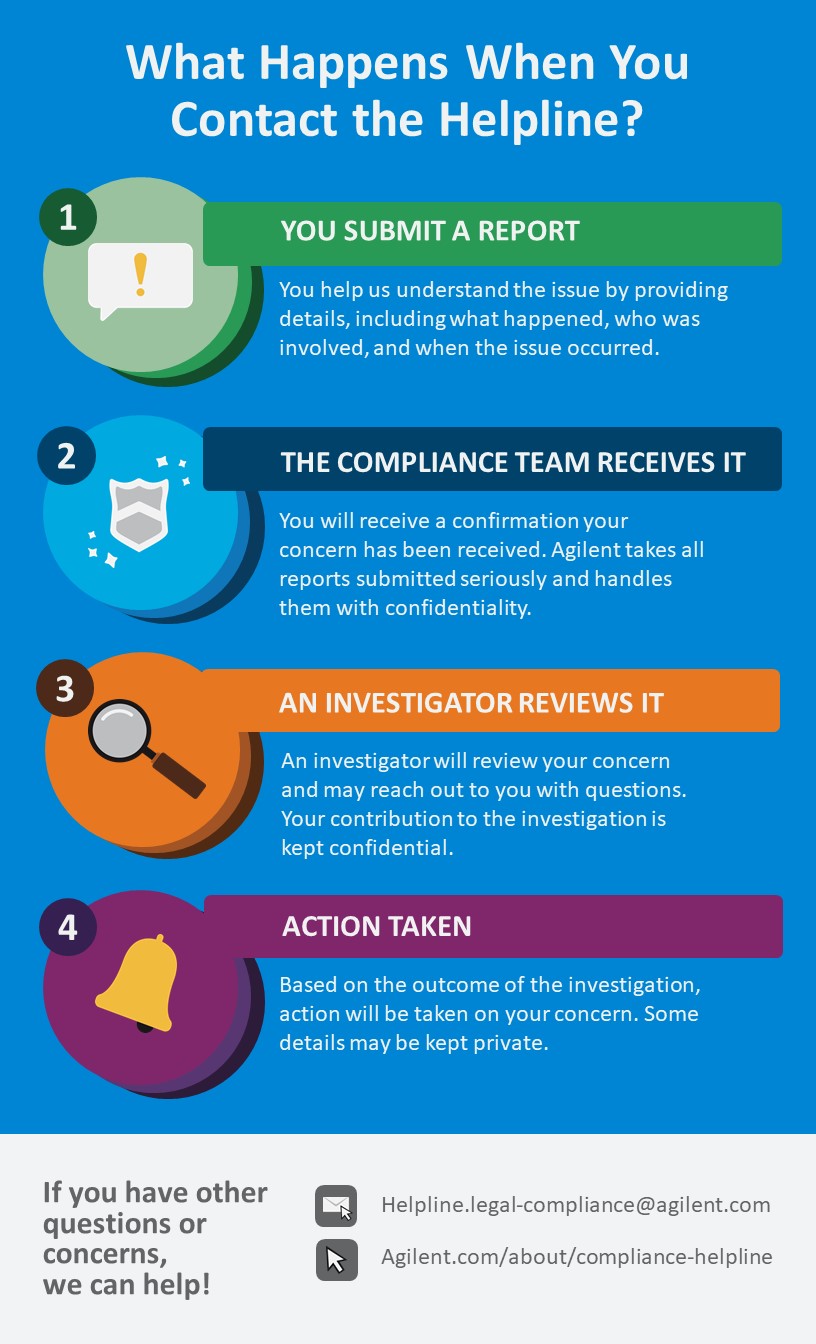 What Happens When You Contact the Helpline?

1

YOU SUBMIT A REPORT

You help us understand the issue by providing details, including what happened, who was involved, and when the issue occurred.

2

THE COMPLIANCE TEAM RECEIVES IT

You will receive a confirmation your concern has been received. Agilent takes all reports submitted seriously and handles them with confidentiality.

3

AN INVESTIGATOR REVIEWS IT

An investigator will review your concern and may reach out to you with questions. Your contribution to the investigation is kept confidential.

4

ACTION TAKEN

Based on the outcome of the investigation, action will be taken on your concern. Some details may be kept private.

If you have other questions or concerns, we can help!

Helpline.legal-compliance@agilent.com

Agilent.com/about/compliance-helpline